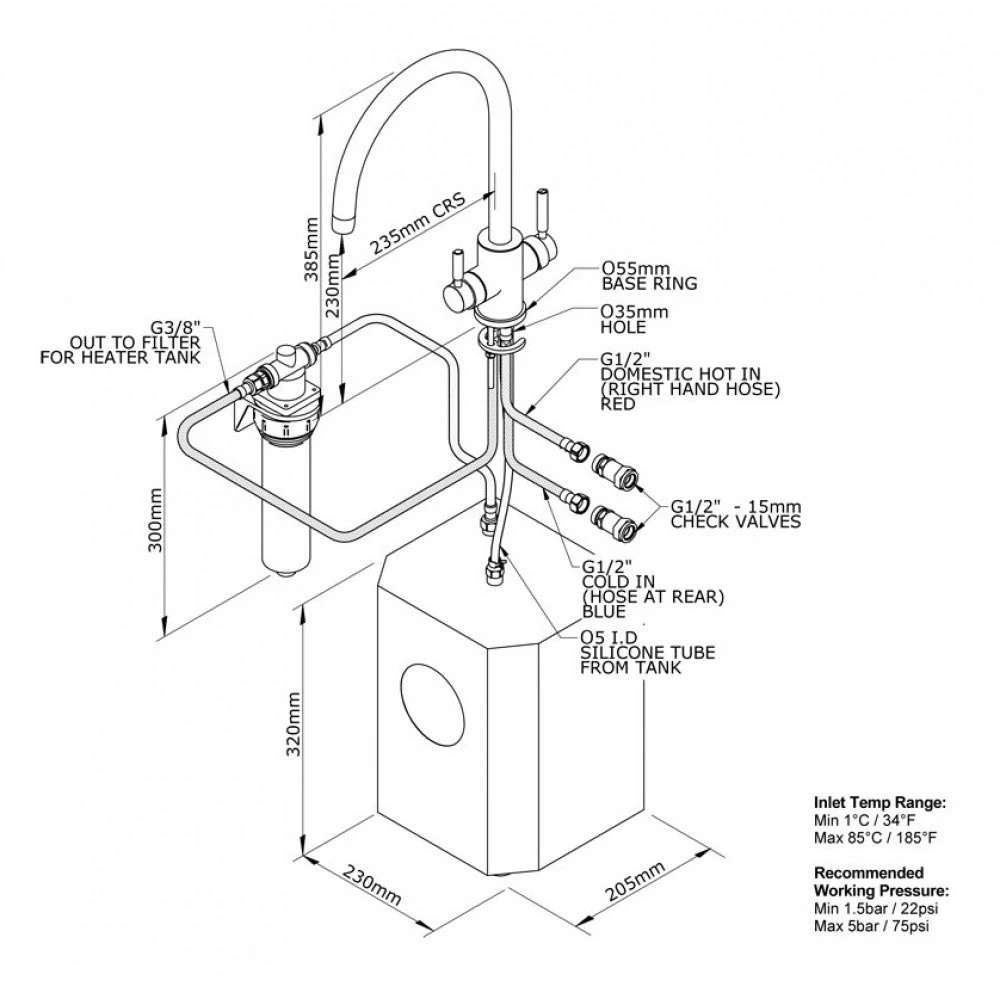 385mm
230mm
235mm CRS
O55mm
BASE RING
O35mm
HOLE
G3/8"
OUT TO FILTER
FOR HEATER TANK
G1/2"
DOMESTIC HOT IN
(RIGHT HAND HOSE)
RED
G1/2" - 15mm
CHECK VALVES
300mm
G1/2"
COLD IN
(HOSE AT REAR)
BLUE
O5 I.D
SILICONE TUBE
FROM TANK
320mm
230mm
205mm

Inlet Temp Range:
Min 1°C / 34°F
Max 85°C / 185°F

Recommended
Working Pressure:
Min 1.5bar / 22psi
Max 5bar / 75psi