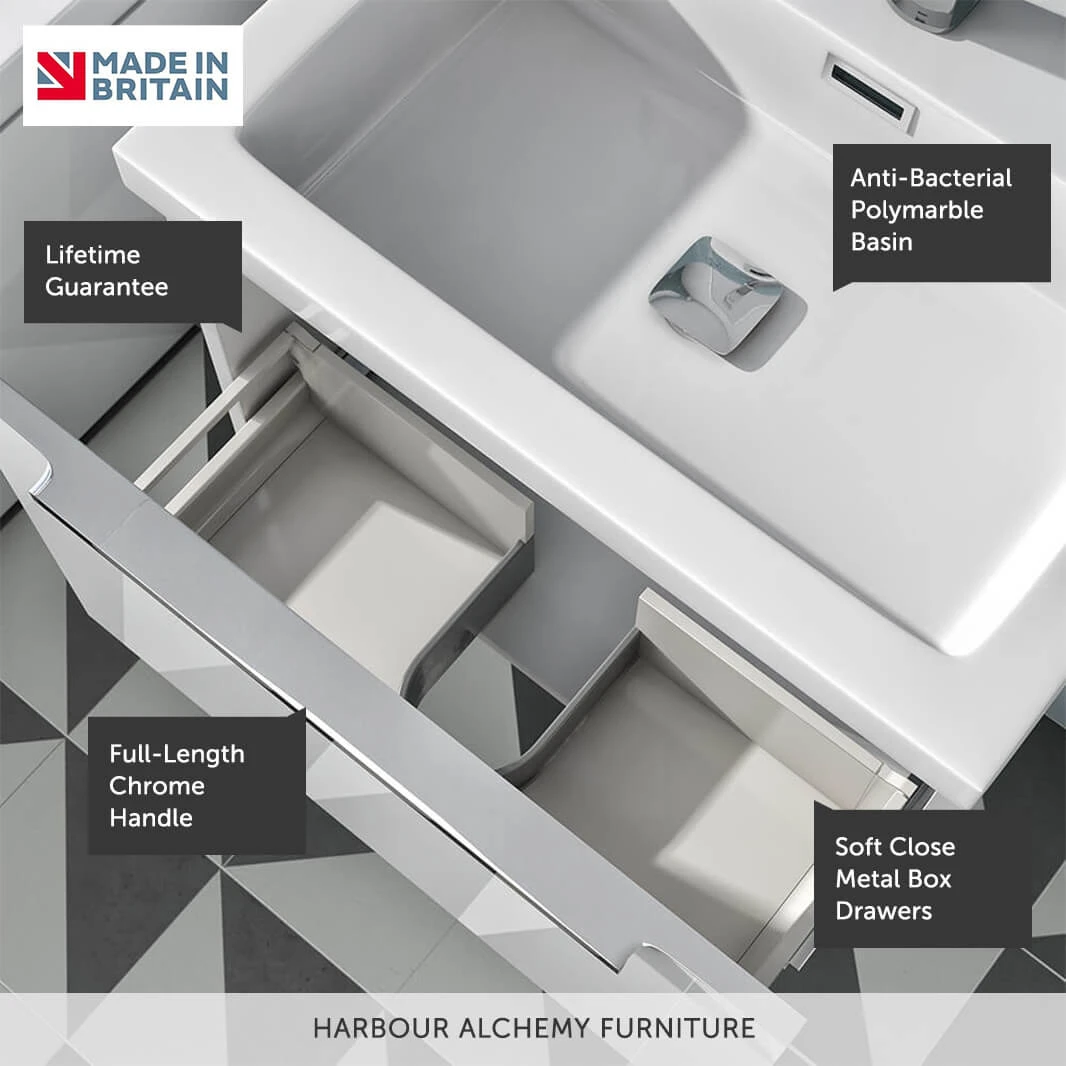 MADE IN BRITAIN

Lifetime Guarantee

Anti-Bacterial Polymarble Basin

Full-Length Chrome Handle

Soft Close Metal Box Drawers

HARBOUR ALCHEMY FURNITURE